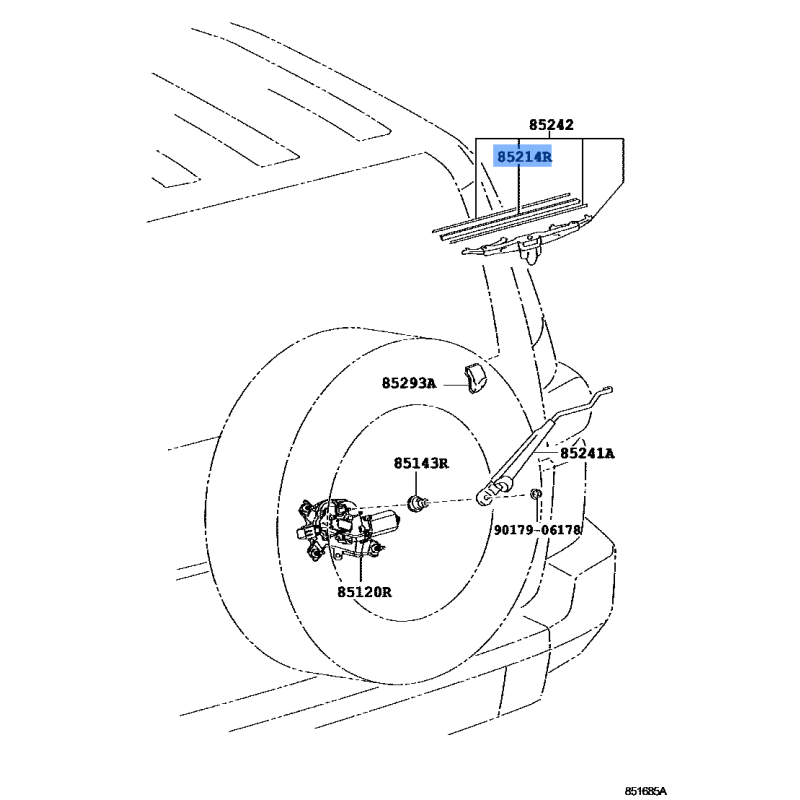 85242
85214R
85293A
85143R
85241A
90179-06178
85120R
851685A