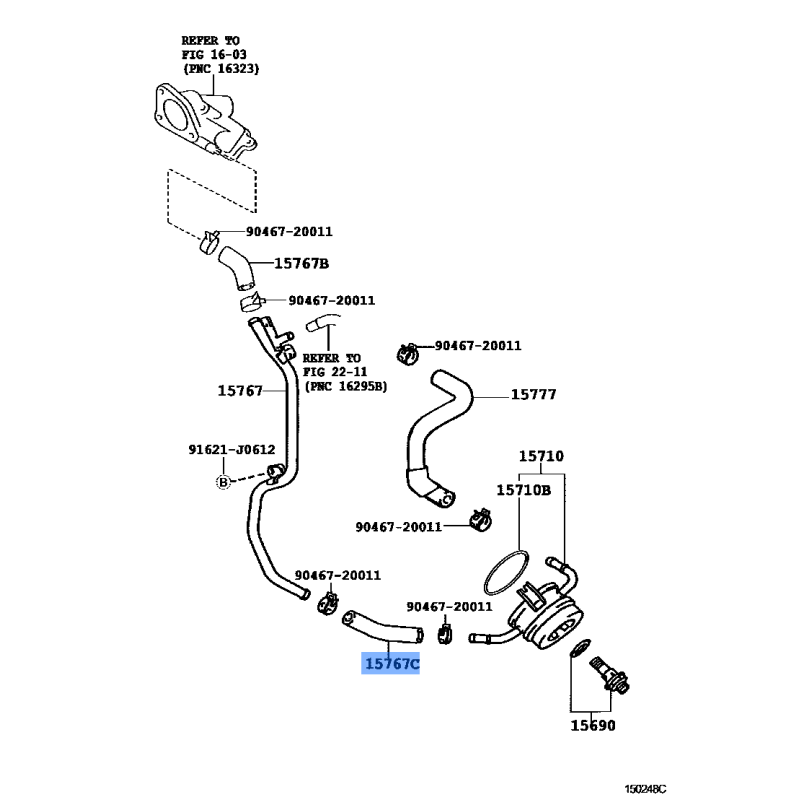 REFER TO
FIG 16-03
(PNC 16323)

90467-20011

15767B

90467-20011

REFER TO
FIG 22-11
(PNC 16295B)

90467-20011

15767

15777

91621-J0612

B

15710

15710B

90467-20011

90467-20011

90467-20011

15767C

15690

150248C