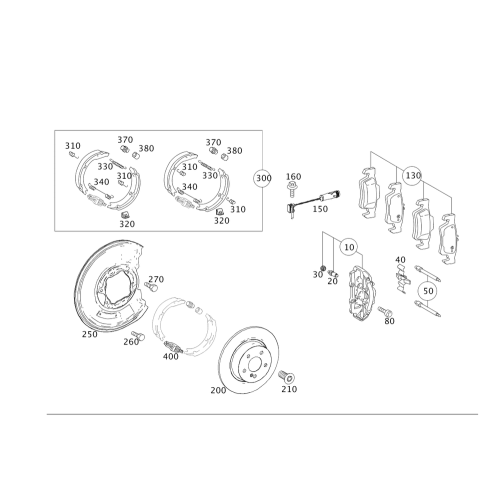 310
370
380
330
310
340
320
370
380
310
330
340
310
320
300
160
150
130
10
30
20
40
50
80
270
250
260
400
200
210