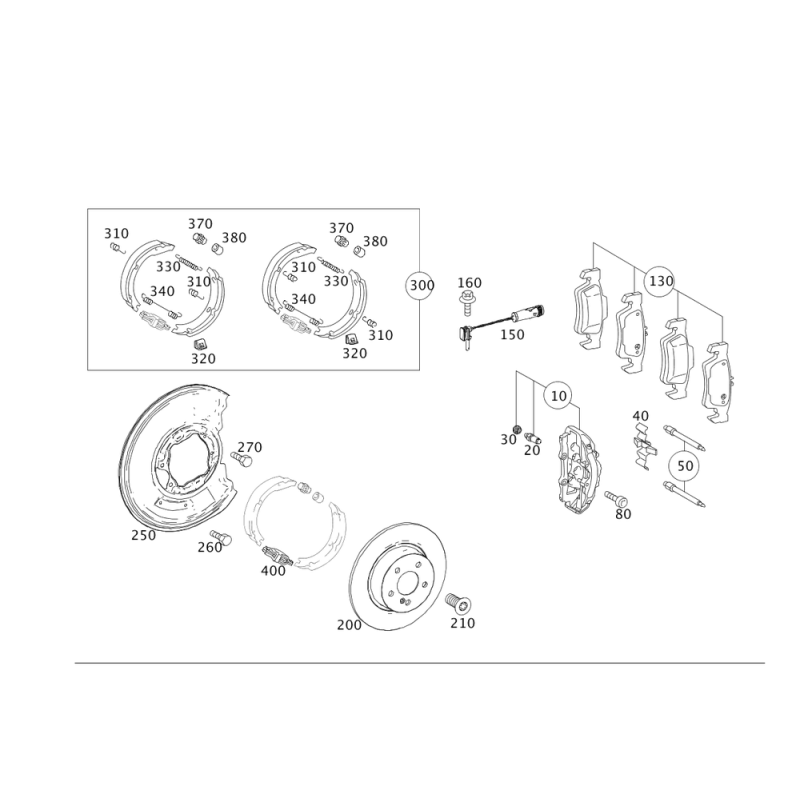 310
370
380
330
310
340
320
370
380
310
330
340
310
320
300
160
150
130
10
30
20
40
50
80
270
250
260
400
200
210