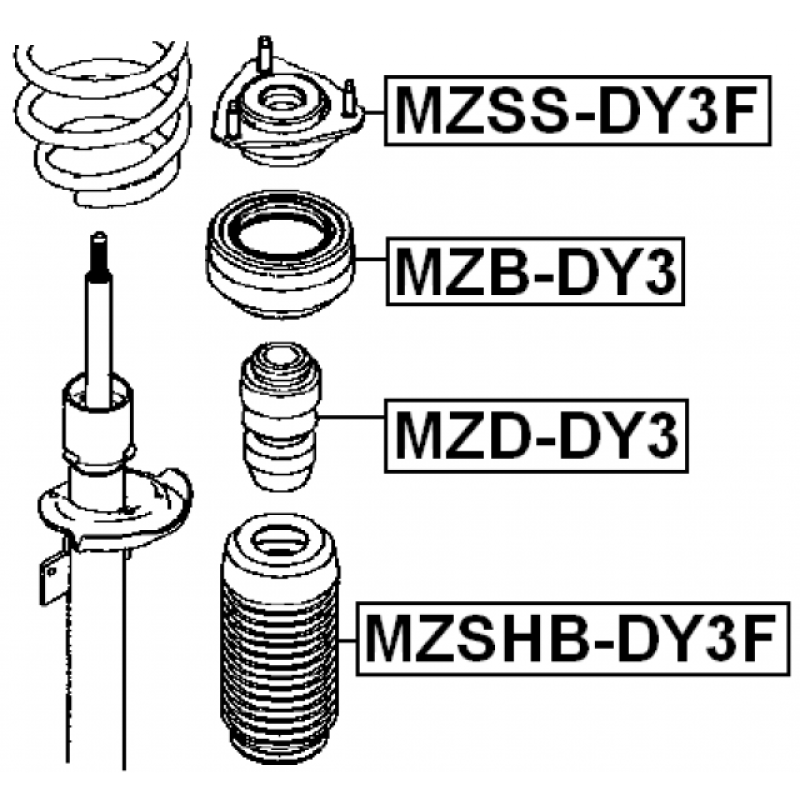 MZSS-DY3F

MZB-DY3

MZD-DY3

MZSHB-DY3F