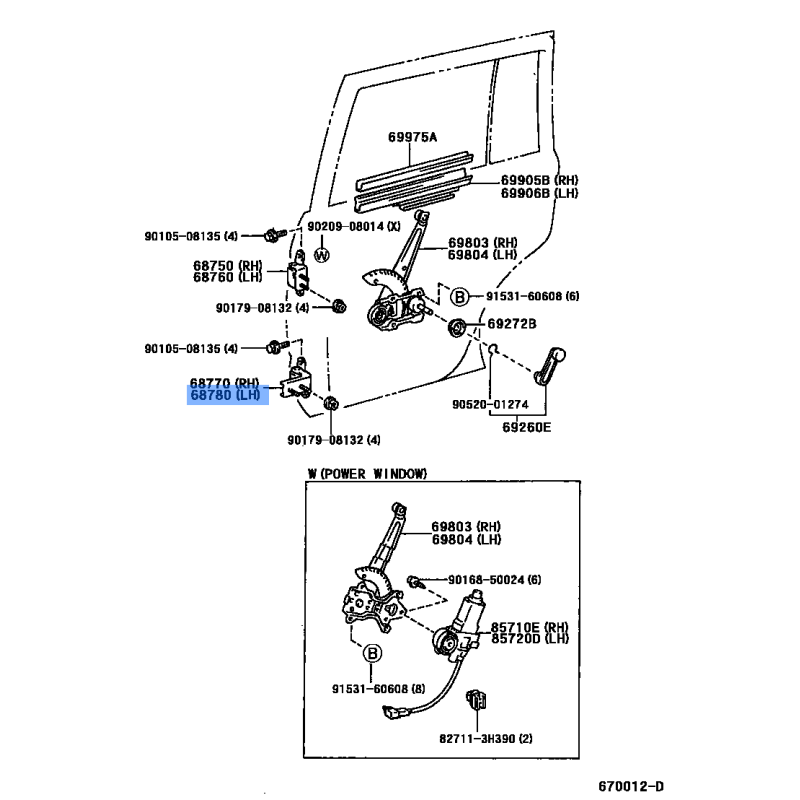 69975A

69905B (RH)
69906B (LH)

90105-08135 (4)

90209-08014 (X)

W

69803 (RH)
69804 (LH)

68750 (RH)
68760 (LH)

B

91531-60608 (6)

90179-08132 (4)

69272B

90105-08135 (4)

68770 (RH)
68780 (LH)

90520-01274

69260E

90179-08132 (4)

W (POWER WINDOW)

69803 (RH)
69804 (LH)

90168-50024 (6)

85710E (RH)
85720D (LH)

B

91531-60608 (8)

82711-3H390 (2)

670012-D