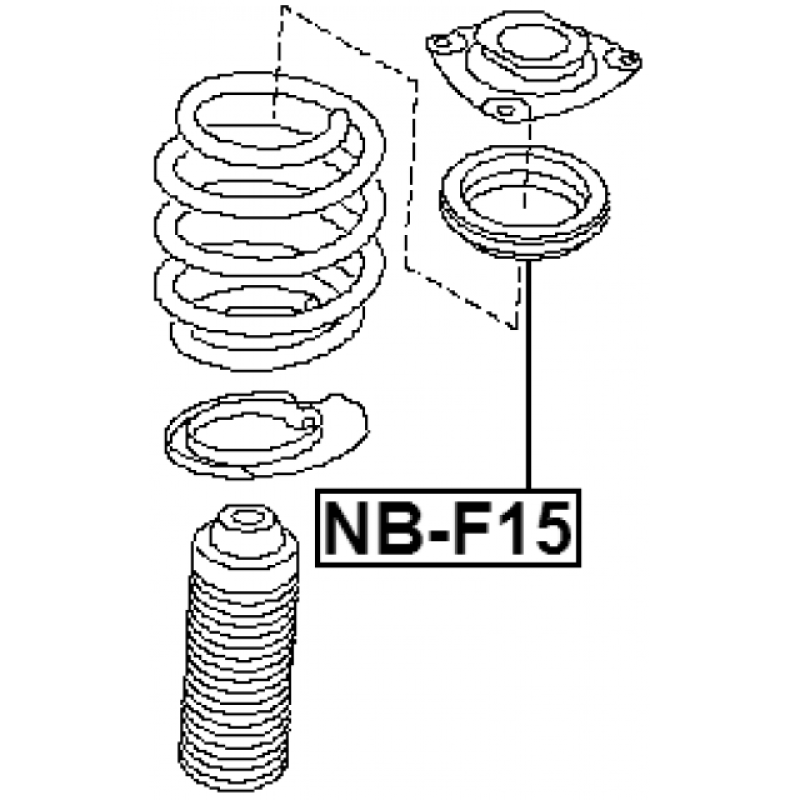 NB-F15