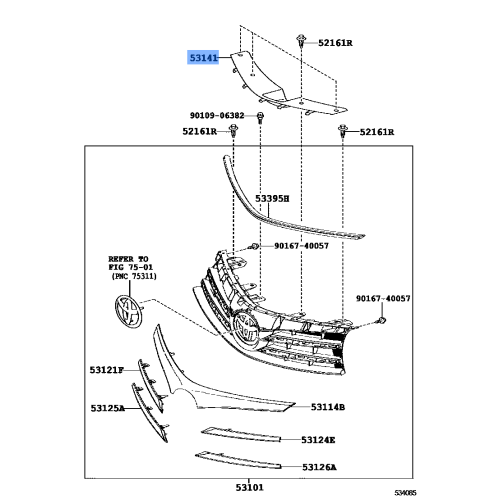 53141
52161R
90109-06382
52161R
52161R
53395H
90167-40057
REFER TO
FIG 75-01
(PNC 75311)
90167-40057
53121F
53125A
53114B
53124E
53126A
53101
534085