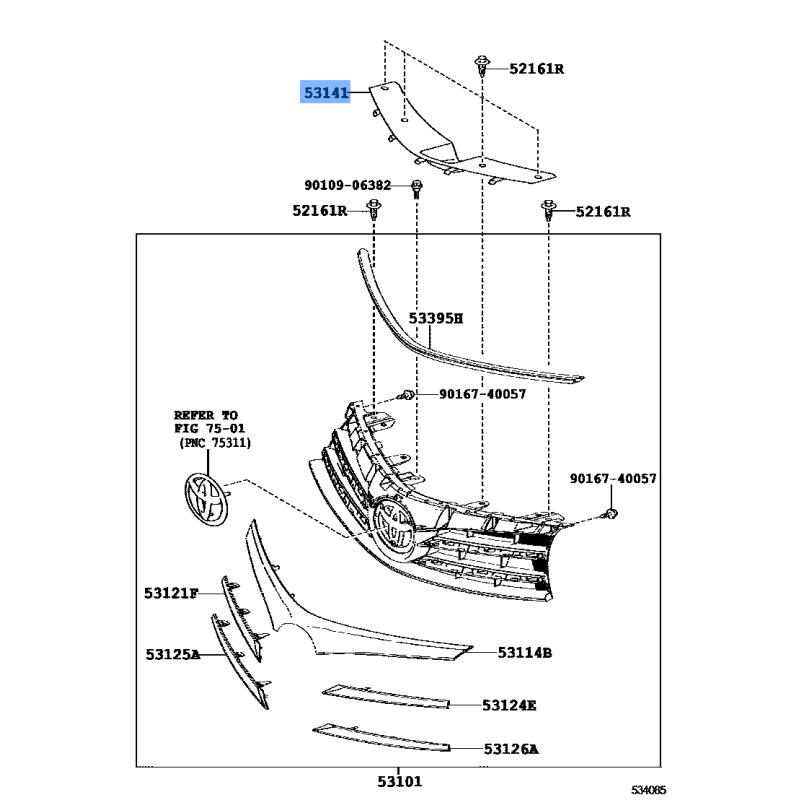 53141
52161R
90109-06382
52161R
52161R
53395H
90167-40057
REFER TO
FIG 75-01
(PNC 75311)
90167-40057
53121F
53125A
53114B
53124E
53126A
53101
534085