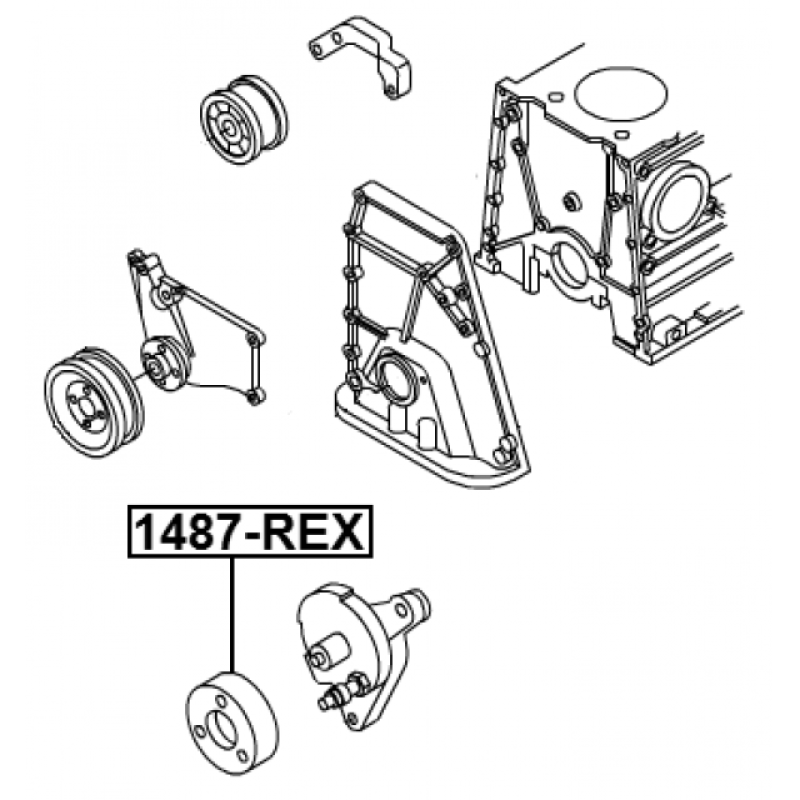 1487-REX