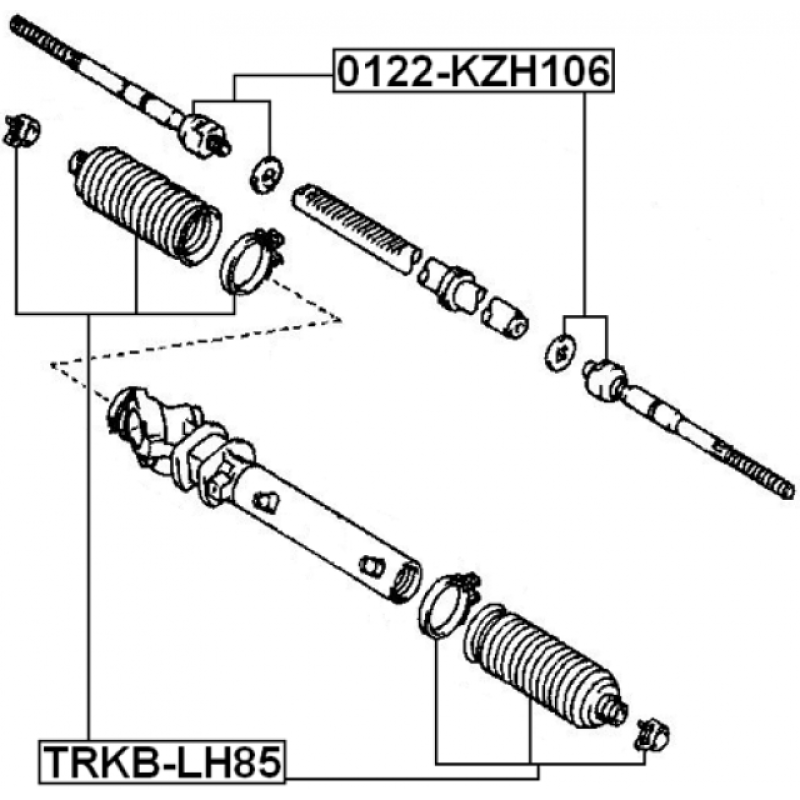 0122-KZH106

TRKB-LH85