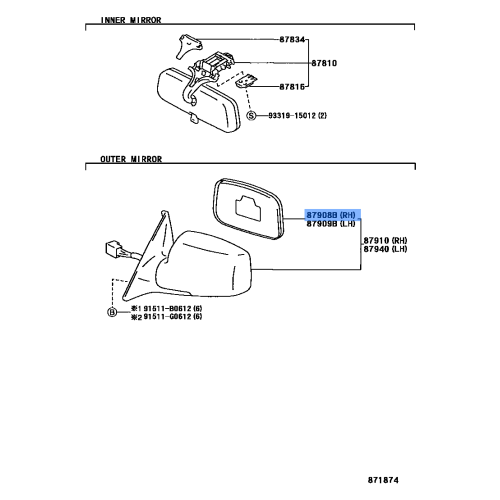 INNER MIRROR

87834
87810
87815
S 93319-15012 (2)

OUTER MIRROR

87908B (RH)
87909B (LH)
87910 (RH)
87940 (LH)

B ※1 91511-B0612 (6)
※2 91511-G0612 (6)

871874