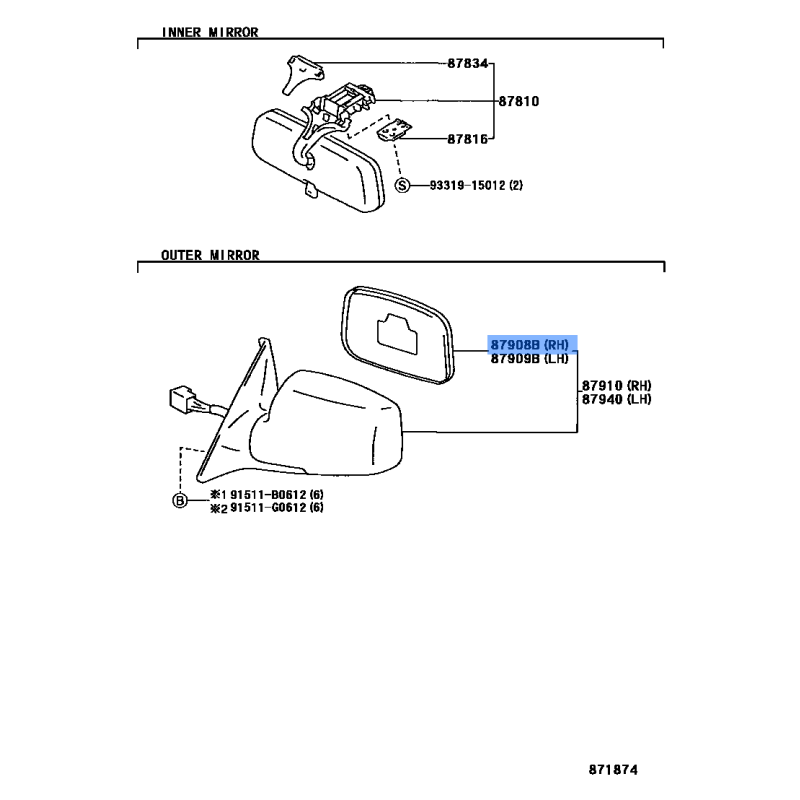 INNER MIRROR

87834

87810

87816

S 93319-15012 (2)

OUTER MIRROR

87908B (RH)
87909B (LH)

87910 (RH)
87940 (LH)

B ※1 91511-B0612 (6)
※2 91511-G0612 (6)

871874