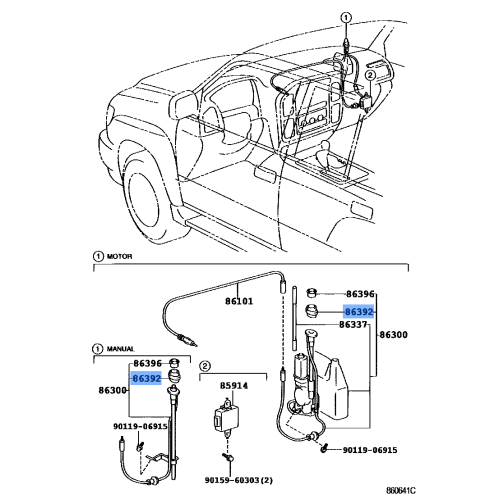 ①
②
① MOTOR
86101
86396
86392
86337
86300
① MANUAL
86396
86392
86300
② 
85914
90119-06915
90119-06915
90159-60303(2)
860641C