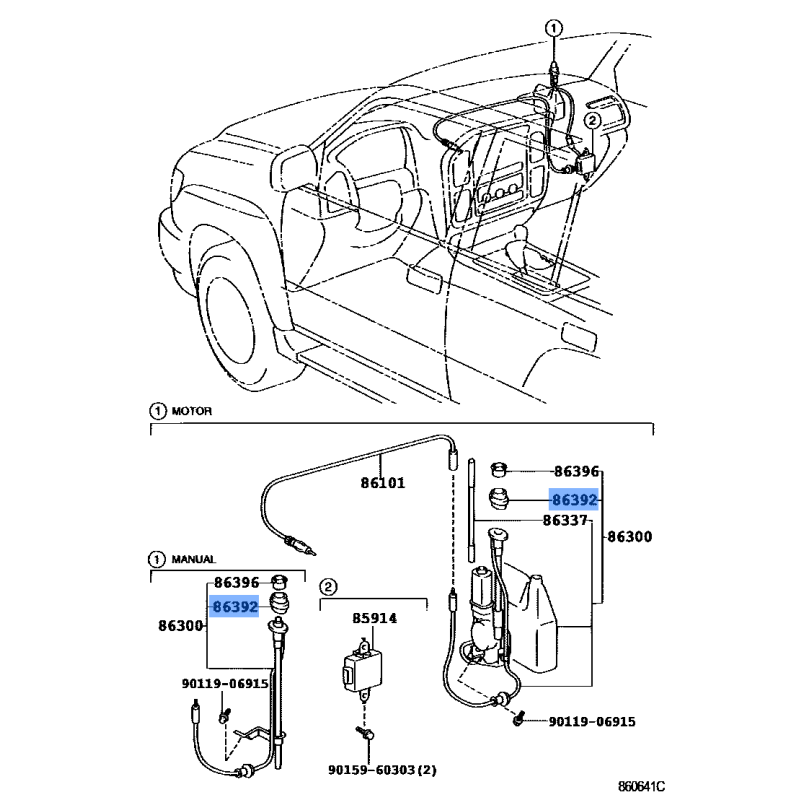 ①
②
① MOTOR
86101
86396
86392
86337
86300
① MANUAL
86396
86392
86300
②
85914
90119-06915
90119-06915
90159-60303(2)
860641C