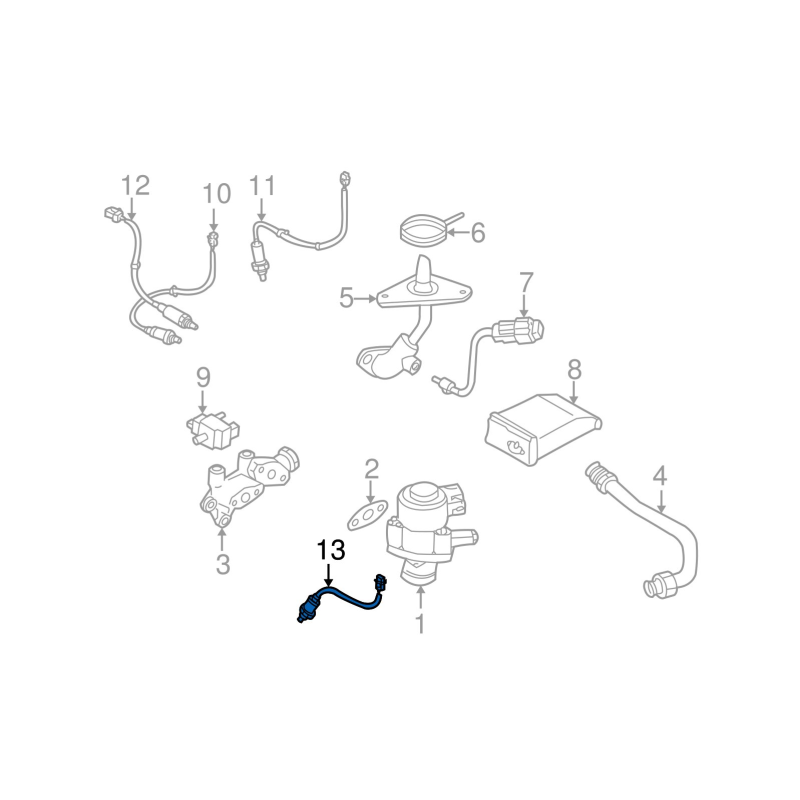 12
10
11
6
5
7
9
8
2
4
3
13
1