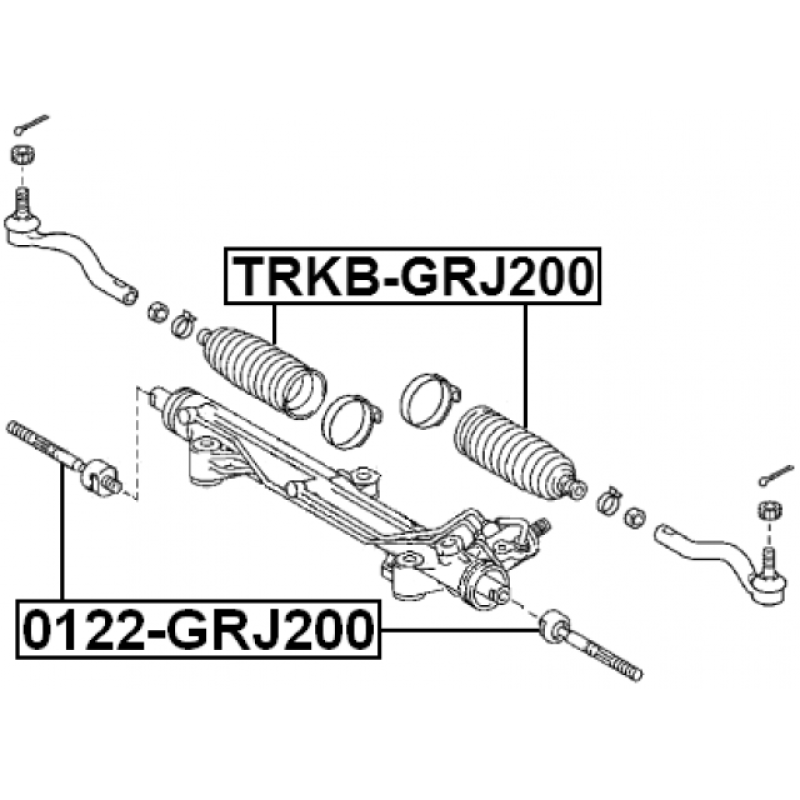 TRKB-GRJ200

0122-GRJ200