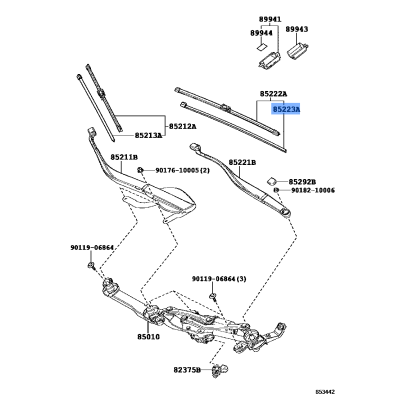 89941
89944
89943
85222A
85223A
85212A
85213A
85211B
90176-10005(2)
85221B
85292B
90182-10006
90119-06864
90119-06864(3)
85010
82375B
853442