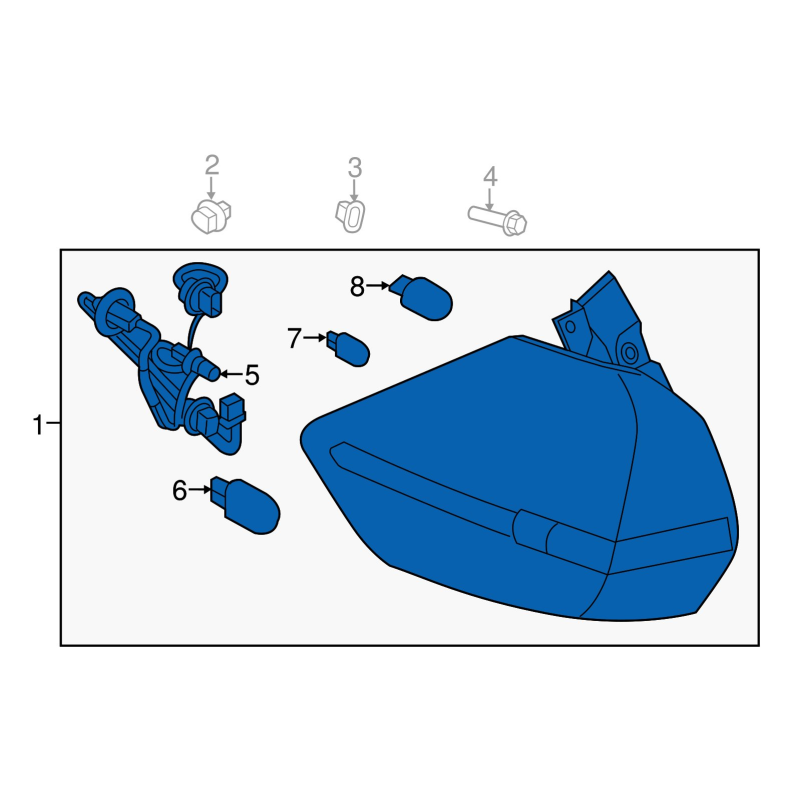 2
3
4
8
7
5
1
6