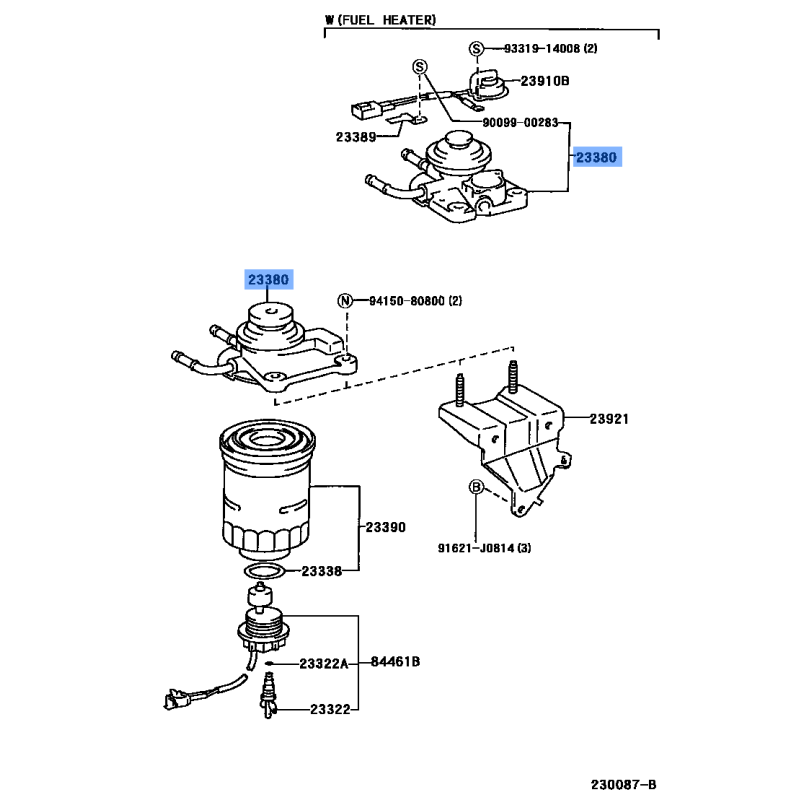 W (FUEL HEATER)

S 93319-14008 (2)
S
23910B
90099-00283
23389
23380

23380
N 94150-80800 (2)
23921
B
91621-J0814 (3)
23390
23338
23322A
84461B
23322

230087-B