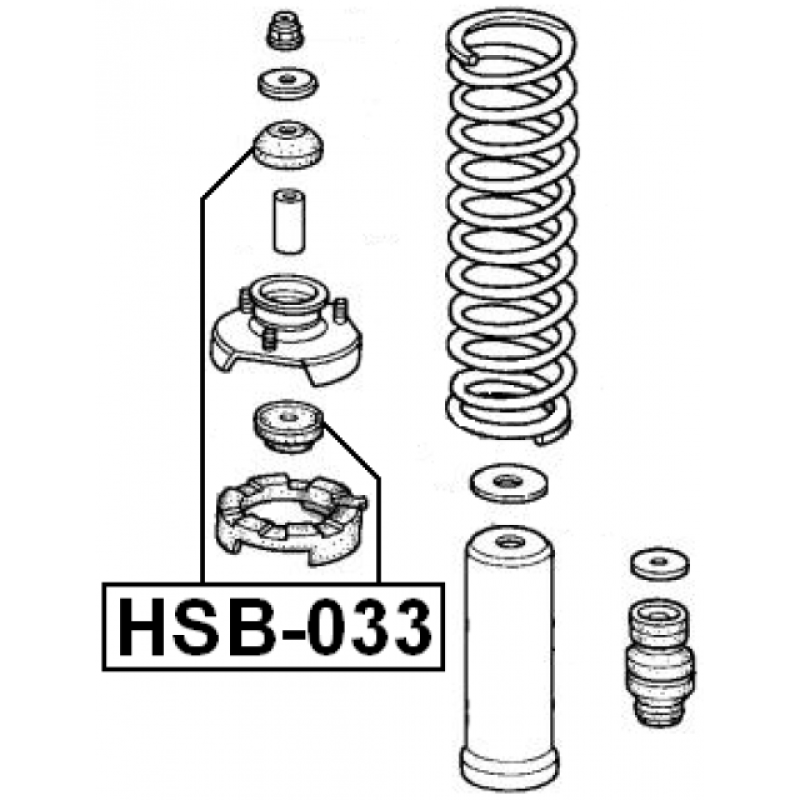 HSB-033