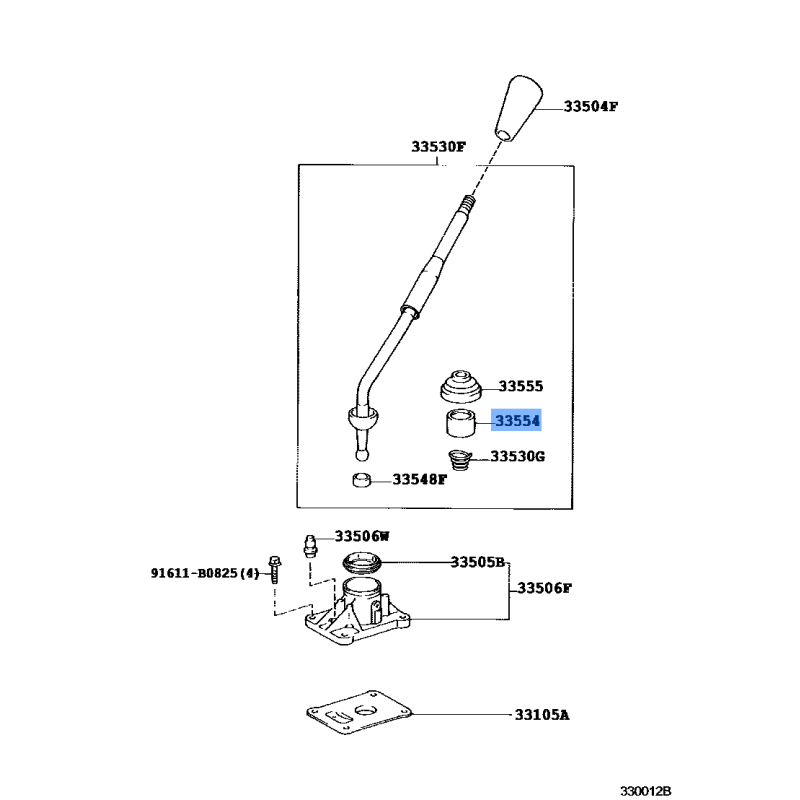 33504F
33530F
33555
33554
33530G
33548F
33506W
91611-B0825(4)
33505B
33506F
33105A
330012B