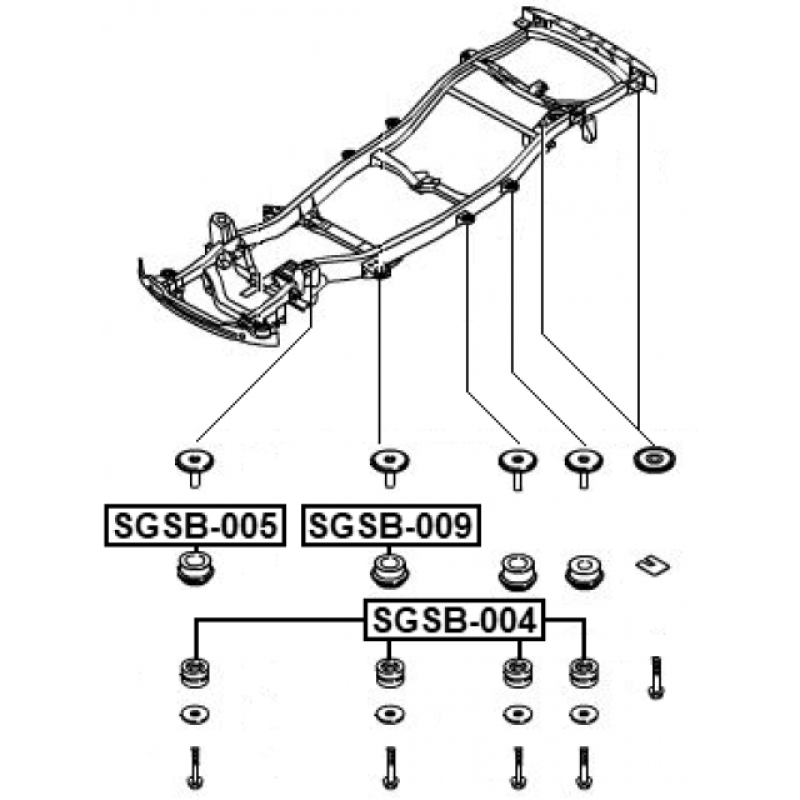 SGSB-005
SGSB-009
SGSB-004