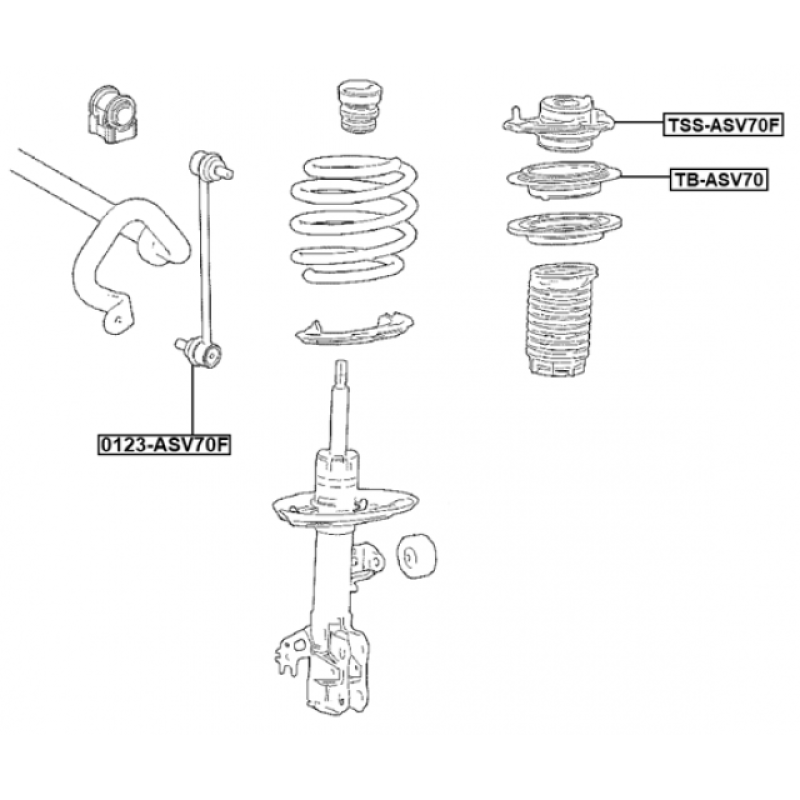 TSS-ASV70F
TB-ASV70
0123-ASV70F