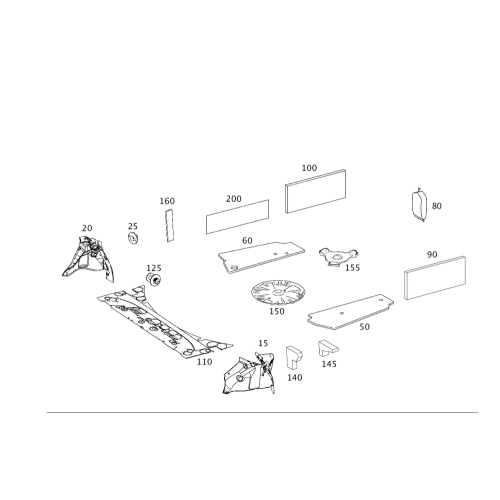 100
160
200
80
20
25
60
155
90
125
150
50
15
110
145
140