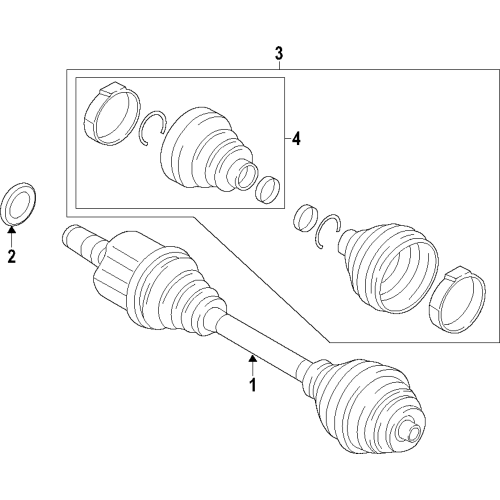 3
4
2
1