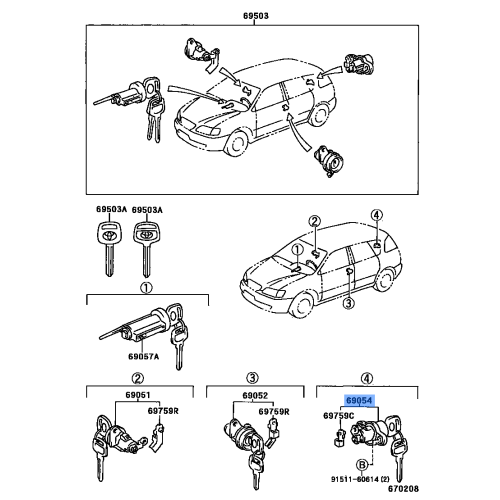 69503

69503A 69503A

②

④

①

③

①

69057A

②

69051

69759R

③

69052

69759R

④

69054

69759C

Ⓑ

91511-60614 (2)

670208