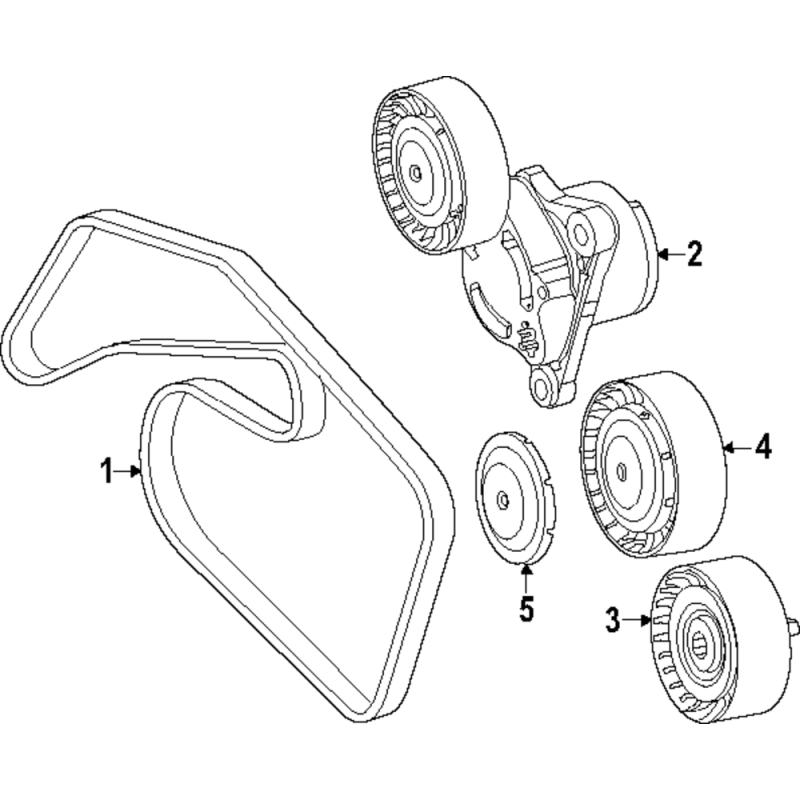 2
1
4
5
3