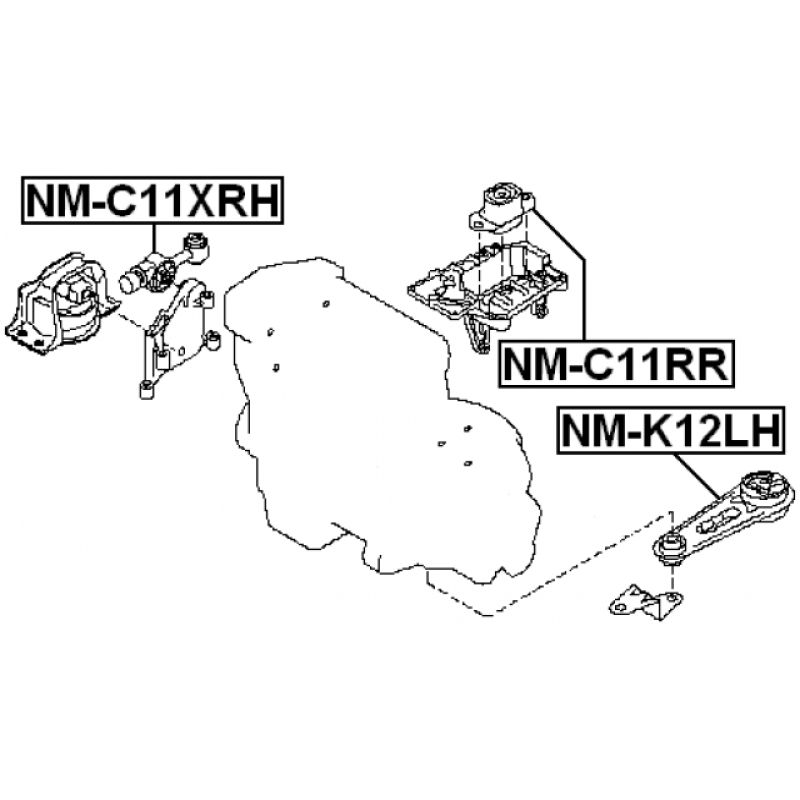 NM-C11XRH

NM-C11RR

NM-K12LH