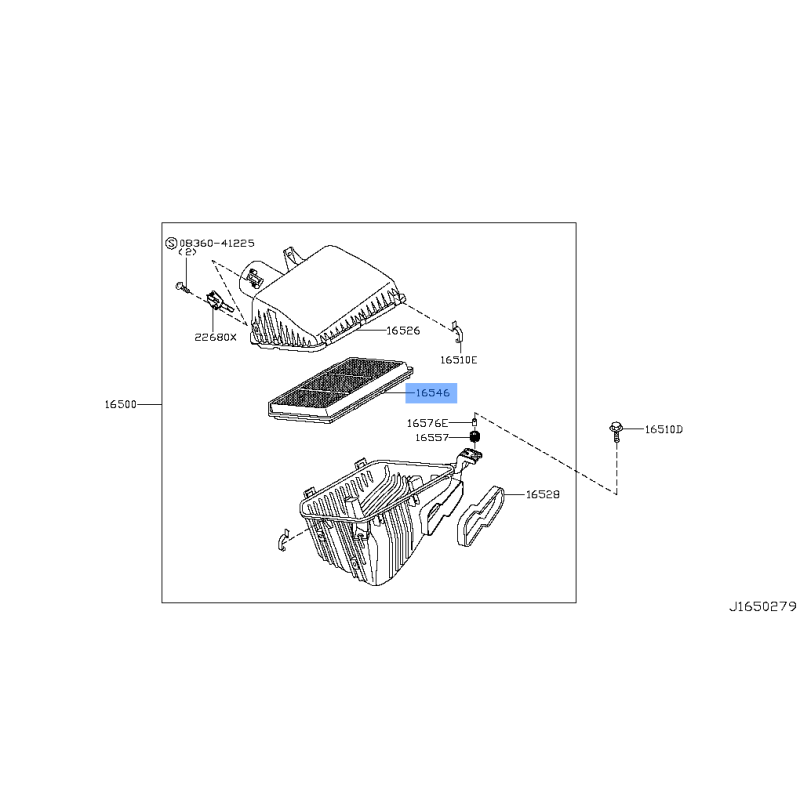 Ⓢ08360-41225
(2)

22680X

16526

16510E

16500

16546

16576E

16557

16510D

16528

J1650279