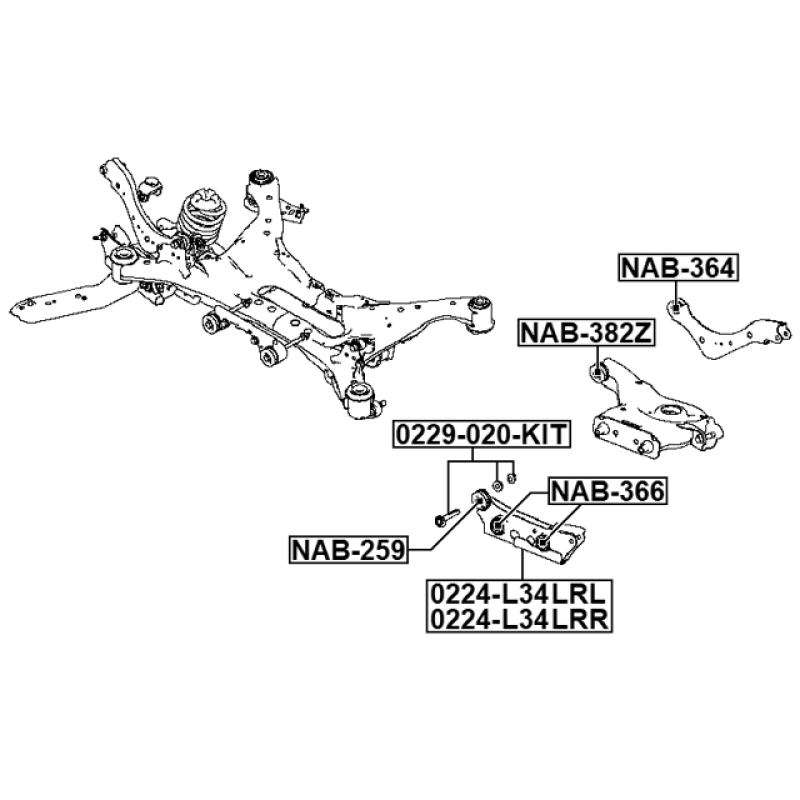 NAB-364

NAB-382Z

0229-020-KIT

NAB-366

NAB-259

0224-L34LRL
0224-L34LRR