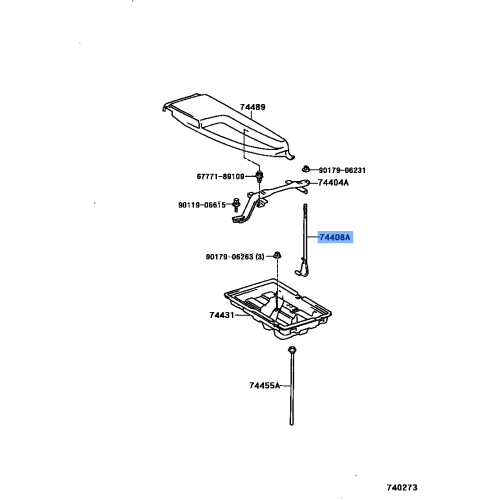 74489

67771-89109

90179-06231

74404A

90119-06615

74408A

90179-06263 (3)

74431

74455A

740273