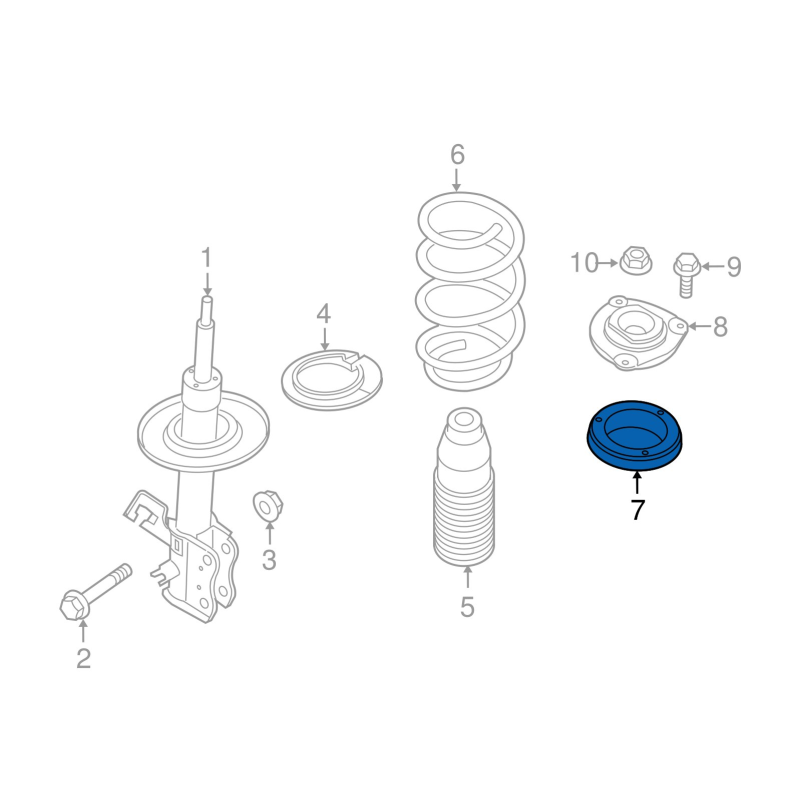 6
1
10
9
4
8
7
3
5
2