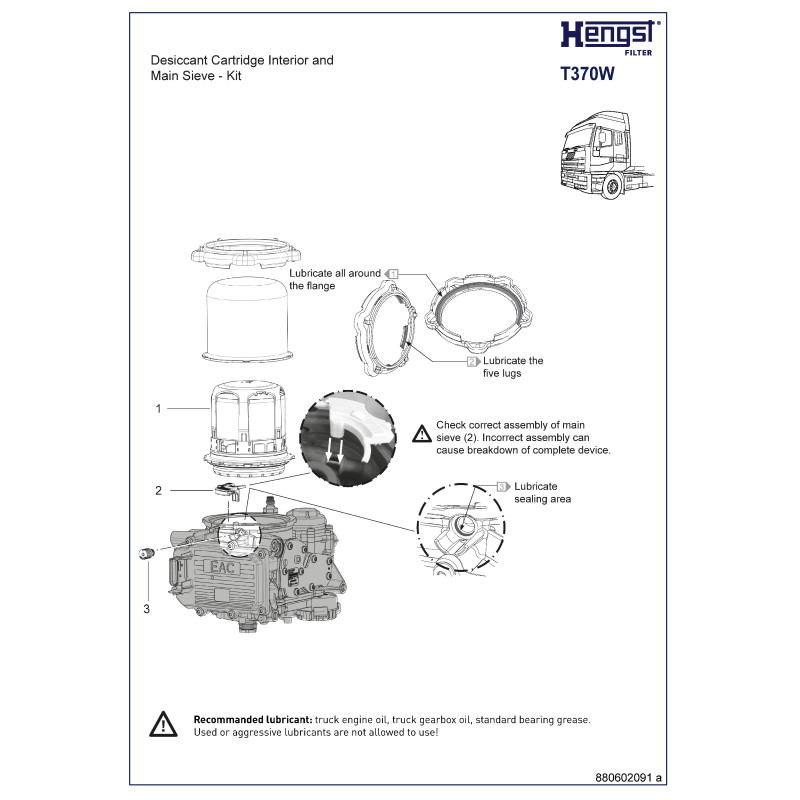 Hengst
FILTER

Desiccant Cartridge Interior and Main Sieve - Kit

T370W

Lubricate all around the flange 1

2 Lubricate the five lugs

1

Check correct assembly of main sieve (2). Incorrect assembly can cause breakdown of complete device.

2

3 Lubricate sealing area

EAC

3

**Recommanded lubricant:** truck engine oil, truck gearbox oil, standard bearing grease. Used or aggressive lubricants are not allowed to use!

880602091 a