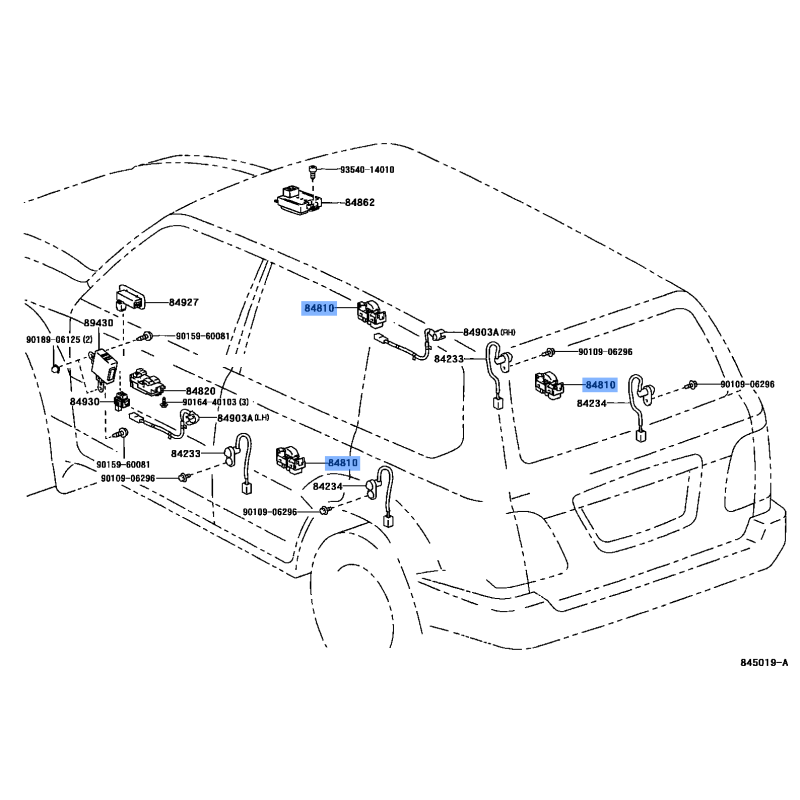 93540-14010
84862
84927
89430
90189-06125 (2)
90159-60081
84810
84903A (RH)
84233
90109-06296
84810
90109-06296
84234
84820
84930
90164-40103 (3)
84903A (LH)
84233
84810
90159-60081
90109-06296
84234
90109-06296
845019-A