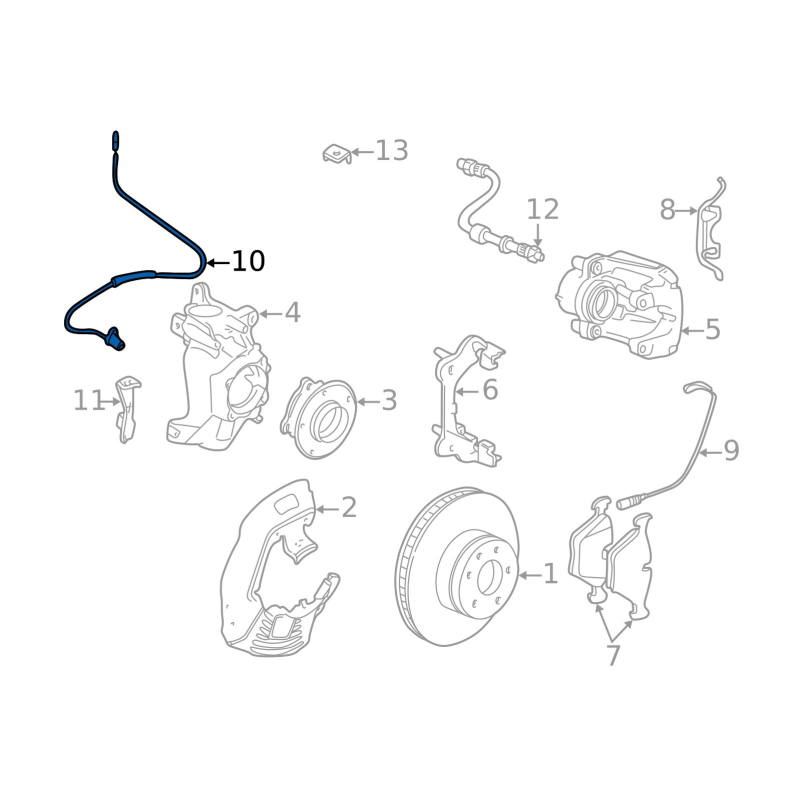 13
12
8
10
4
5
11
3
6
9
2
1
7