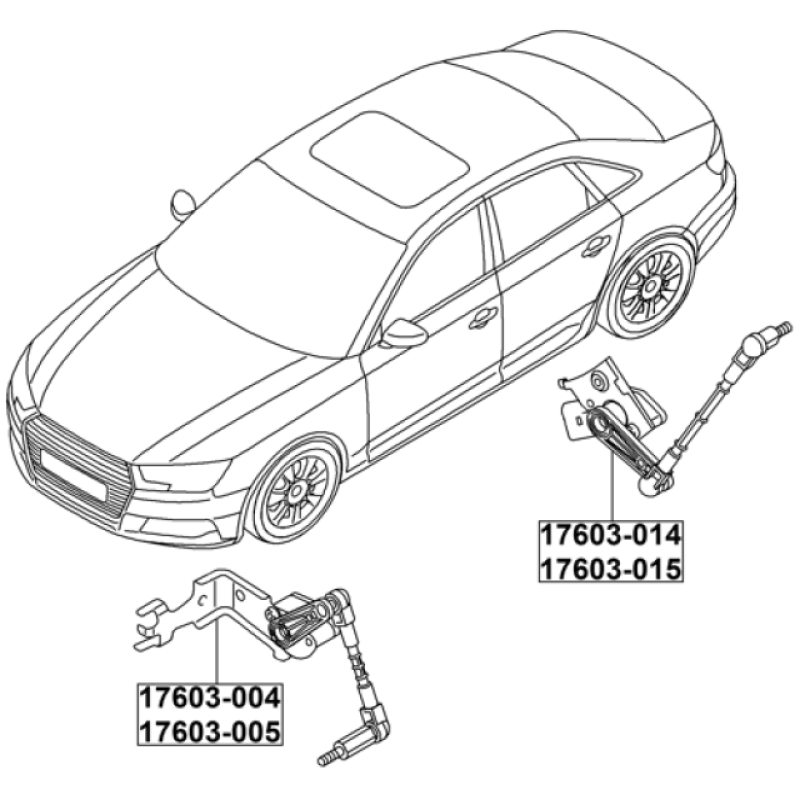 17603-014
17603-015

17603-004
17603-005