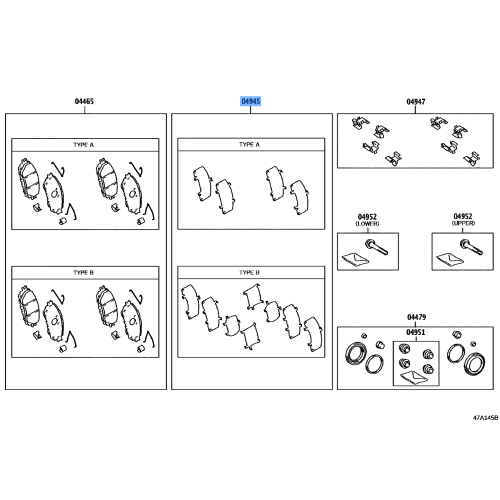 04465

TYPE A

TYPE B

04945

TYPE A

TYPE B

04947

04952
(LOWER)

04952
(UPPER)

04479

04951

47A145B