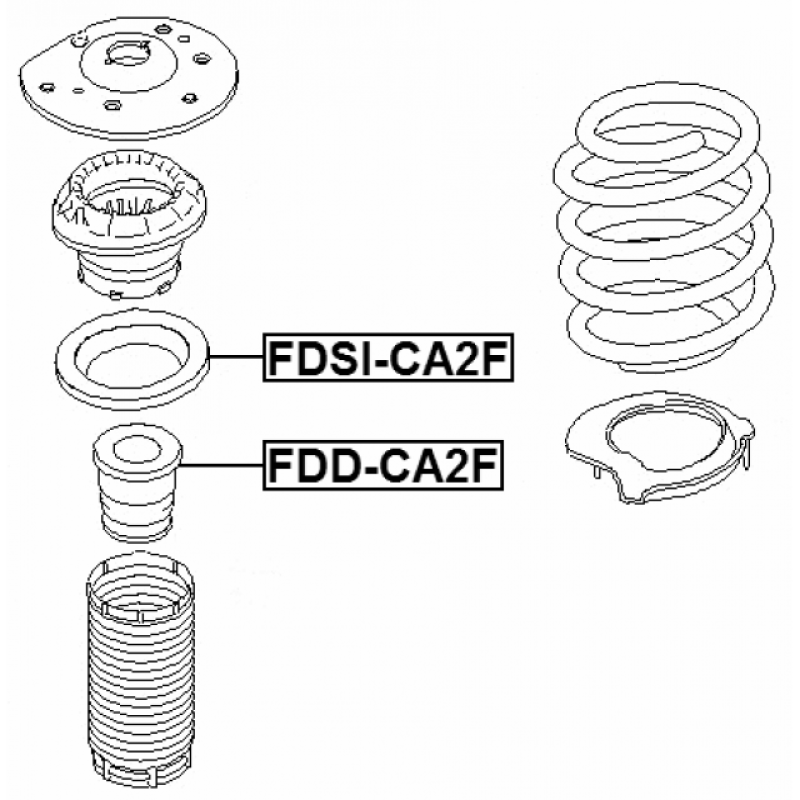 FDSI-CA2F

FDD-CA2F