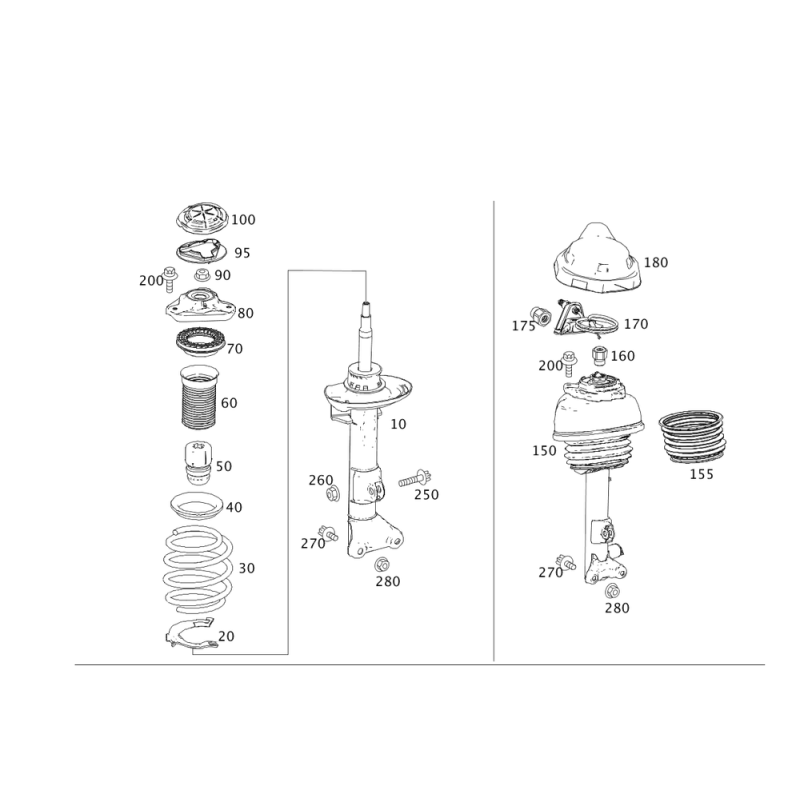 100
95
200
90
80
70
60
50
40
30
20
10
260
250
270
280
180
175
170
200
160
150
155
270
280