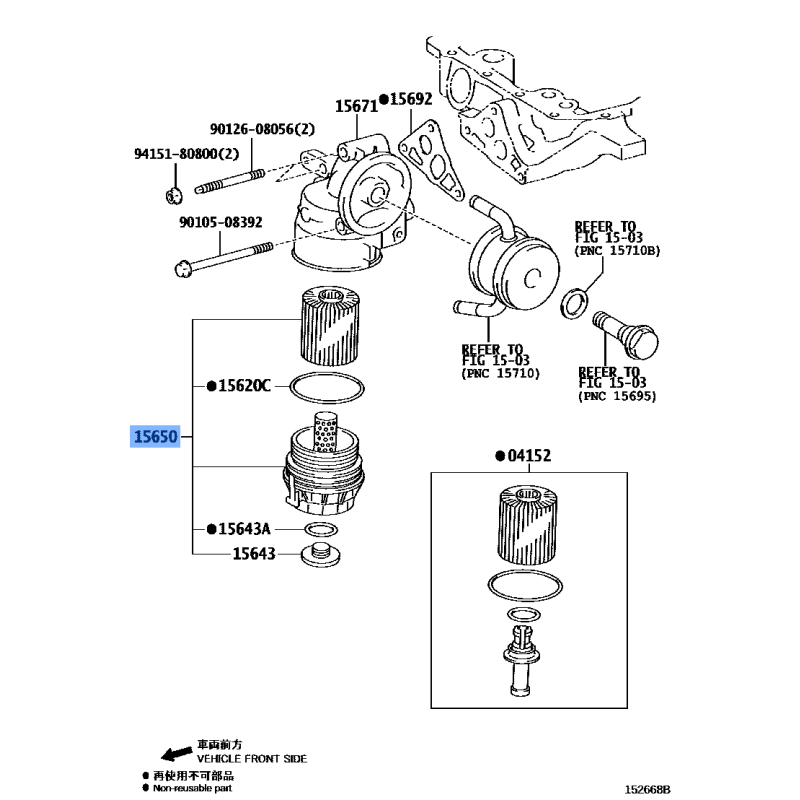 15671 ●15692
90126-08056(2)
94151-80800(2)
90105-08392
REFER TO FIG 15-03 (PNC 15710B)
REFER TO FIG 15-03 (PNC 15710)
REFER TO FIG 15-03 (PNC 15695)
●15620C
15650
●15643A
15643
●04152

車両前方
VEHICLE FRONT SIDE
● 再使用不可部品
● Non-reusable part
152668B