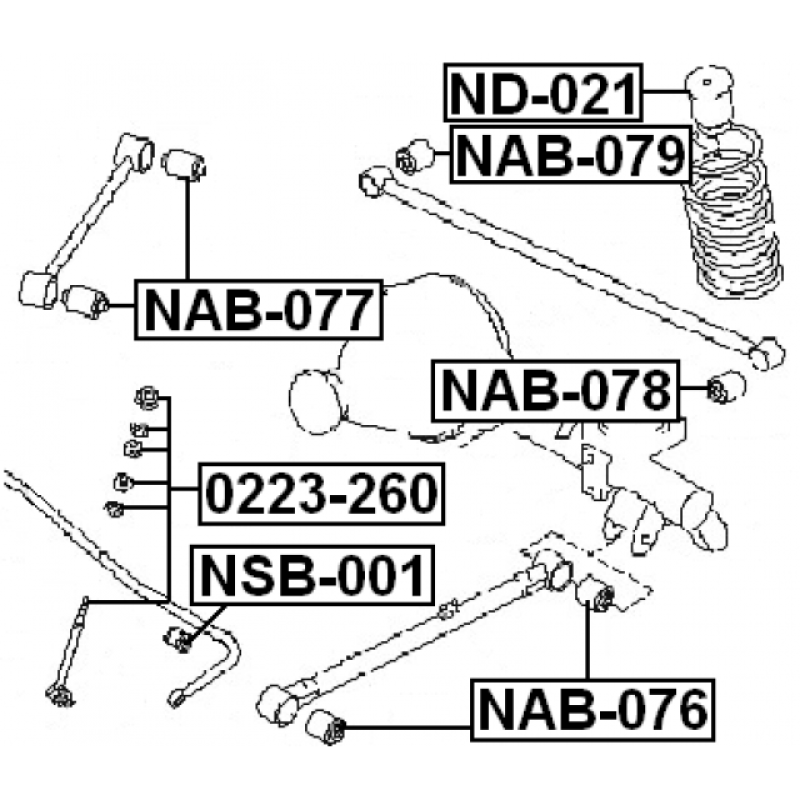 ND-021
NAB-079
NAB-077
NAB-078
0223-260
NSB-001
NAB-076