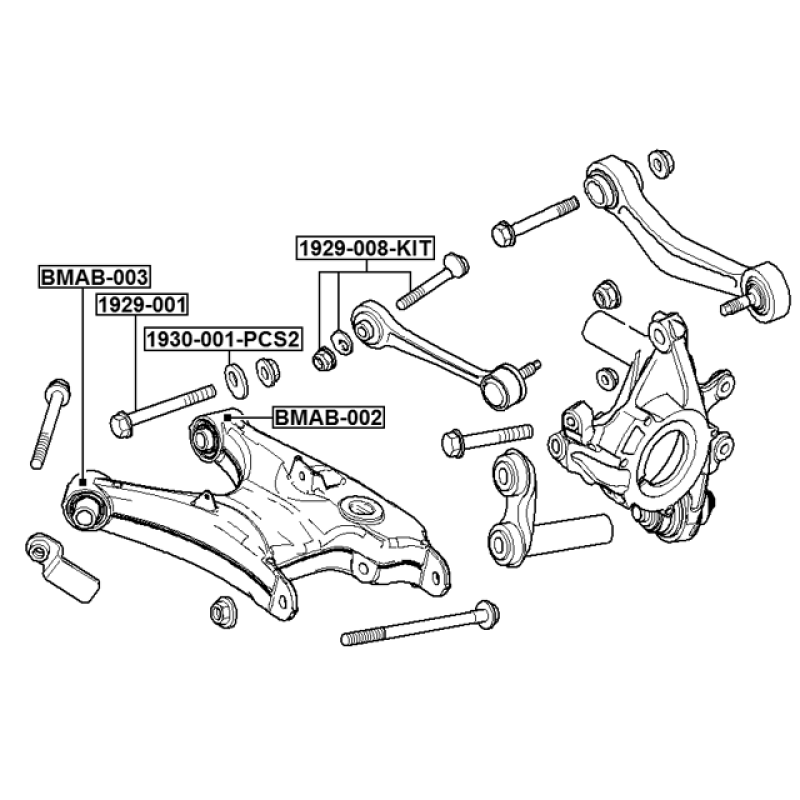 1929-008-KIT
BMAB-003
1929-001
1930-001-PCS2
BMAB-002