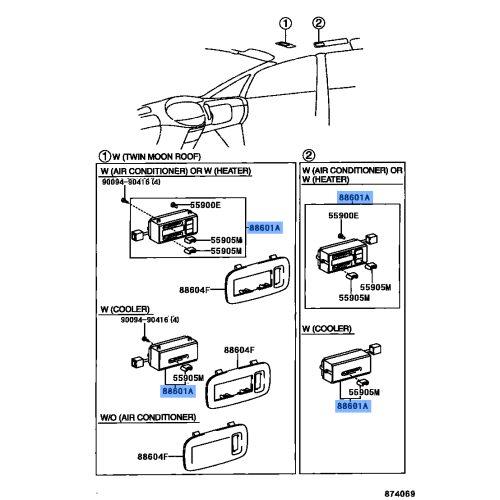 ①
②

① W (TWIN MOON ROOF)

W (AIR CONDITIONER) OR W (HEATER)
90094-90416 (4)
55900E
88601A
55905M
55905M
88604F

W (COOLER)
90094-90416 (4)
88604F
55905M
88601A

W/O (AIR CONDITIONER)
88604F

②
W (AIR CONDITIONER) OR W (HEATER)
88601A
55900E
55905M
55905M

W (COOLER)
55905M
88601A

874069