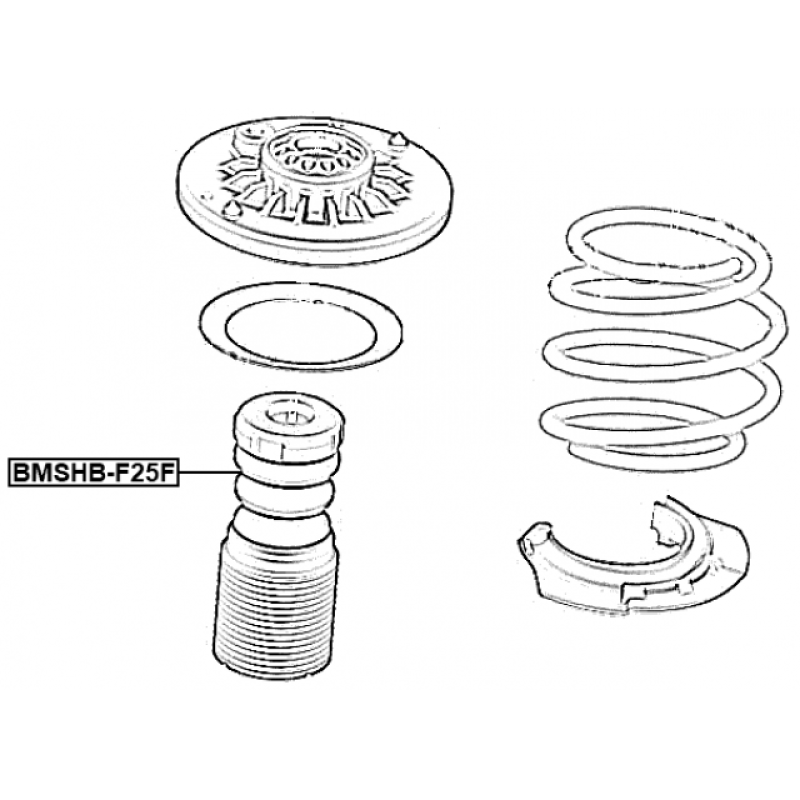 BMSHB-F25F