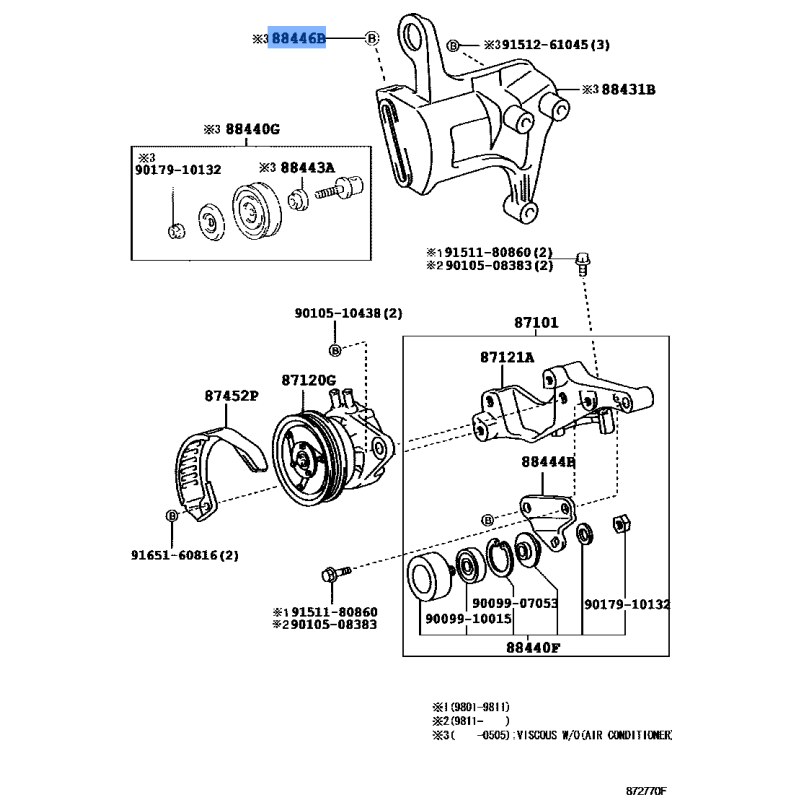 ※3 88446B
Ⓑ
Ⓑ ※3 91512-61045(3)
※3 88431B
※3 88440G
※3 90179-10132
※3 88443A
※1 91511-80860(2)
※2 90105-08383(2)
90105-10438(2)
Ⓑ
87101
87121A
87452P
87120G
88444B
Ⓑ
Ⓑ
91651-60816(2)
※1 91511-80860
※2 90105-08383
90099-07053
90099-10015
90179-10132
88440F

※1(9801-9811)
※2(9811- )
※3( -0505):VISCOUS W/O(AIR CONDITIONER)

872770F