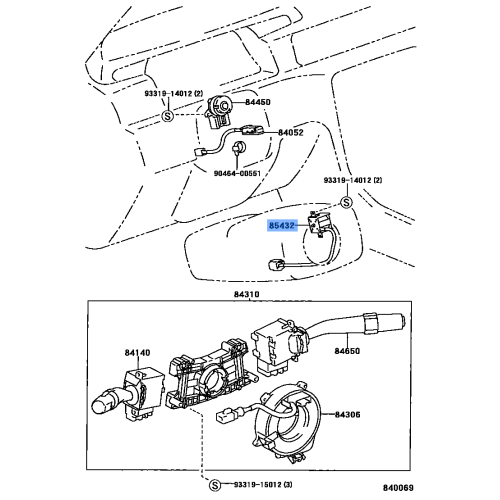 93319-14012 (2)
S
84450
84052
90464-00551
93319-14012 (2)
S
85432
84310
84140
84650
84306
S
93319-15012 (3)
840069