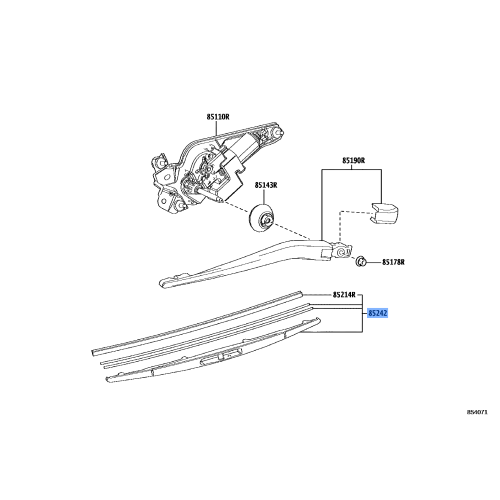 85110R

85190R

85143R

85178R

85214R

85242

854071