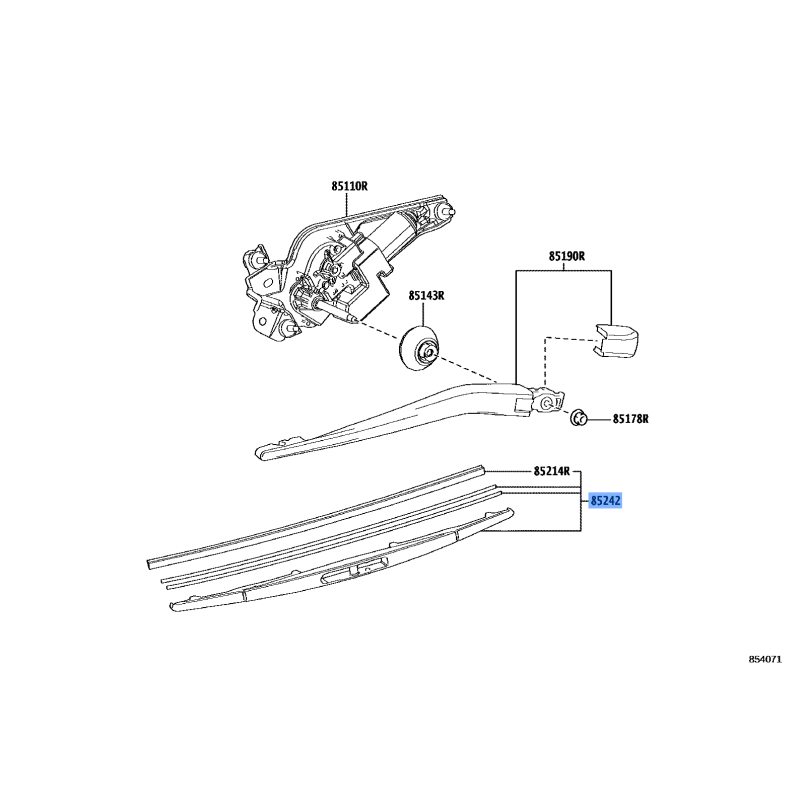 85110R

85190R

85143R

85178R

85214R

85242

854071