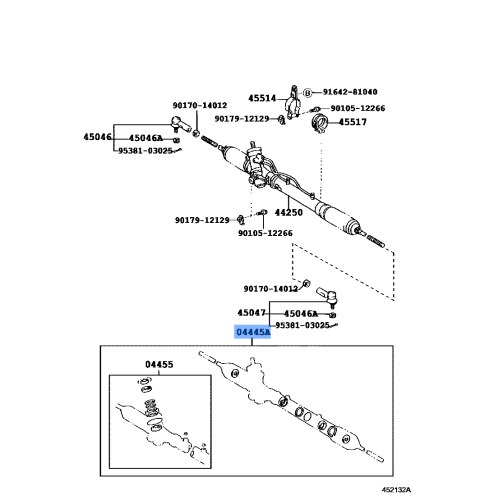 45514
B 91642-81040
90170-14012
90105-12266
90179-12129
45517
45046
45046A
95381-03025
44250
90179-12129
90105-12266
90170-14012
45047
45046A
95381-03025
04445A
04455
452132A